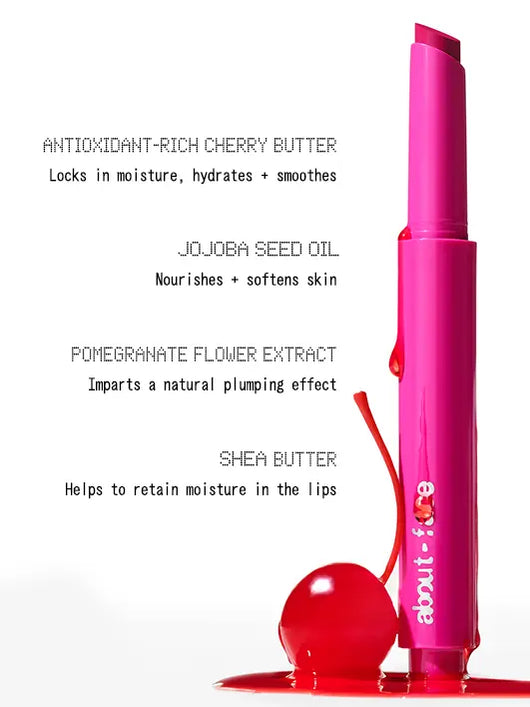 ANTIOXIDANT-RICH CHERRY BUTTER
Locks in moisture, hydrates + smoothes

JOJOBA SEED OIL
Nourishes + softens skin

POMEGRANATE FLOWER EXTRACT
Imparts a natural plumping effect

SHEA BUTTER
Helps to retain moisture in the lips

about-face