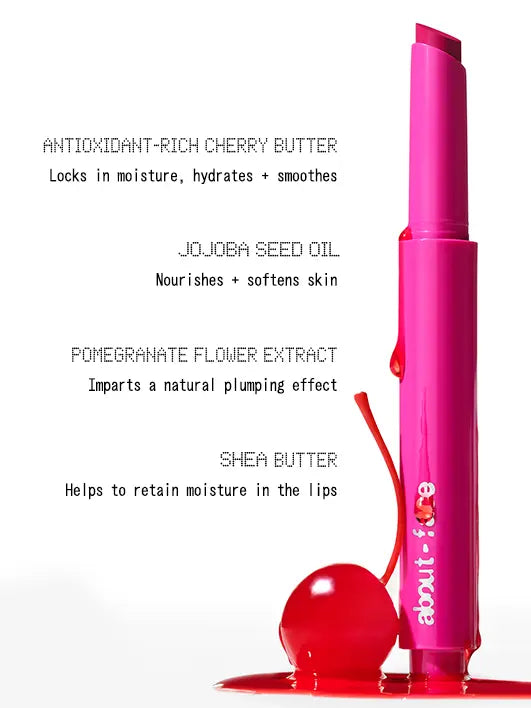 ANTIOXIDANT-RICH CHERRY BUTTER
Locks in moisture, hydrates + smoothes

JOJOBA SEED OIL
Nourishes + softens skin

POMEGRANATE FLOWER EXTRACT
Imparts a natural plumping effect

SHEA BUTTER
Helps to retain moisture in the lips

about-face